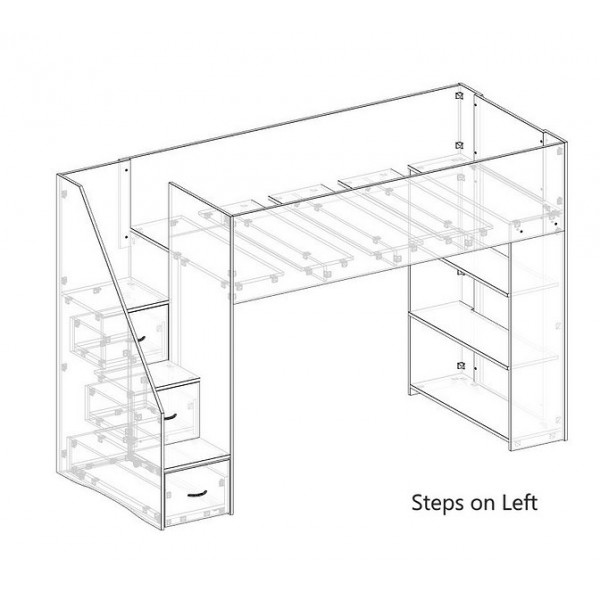 Steps on Left